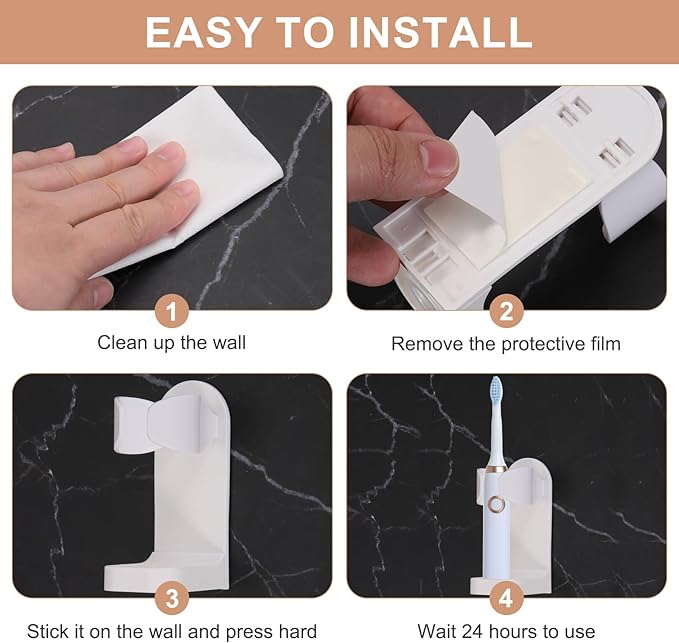 EASY TO INSTALL

1
Clean up the wall

2
Remove the protective film

3
Stick it on the wall and press hard

4
Wait 24 hours to use