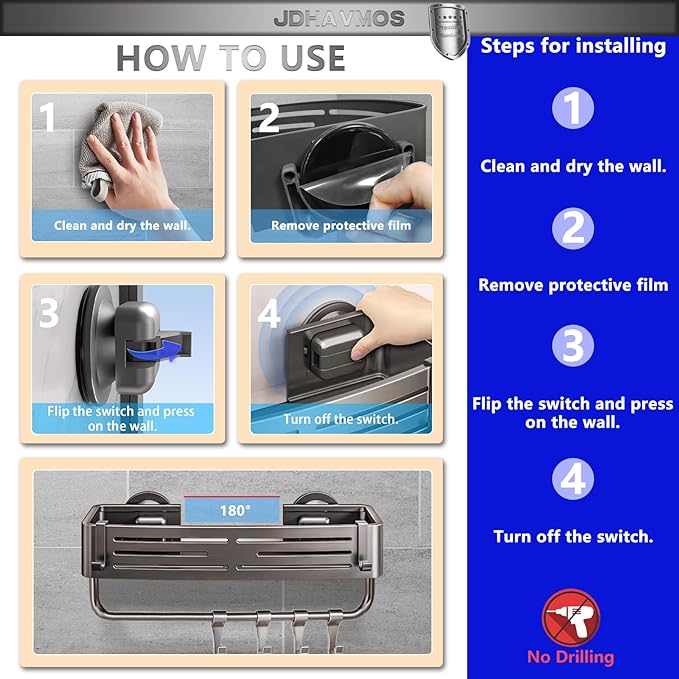 JDHAVMOS

HOW TO USE

1
Clean and dry the wall.

2
Remove protective film

3
Flip the switch and press on the wall.

4
Turn off the switch.

180°

Steps for installing

1
Clean and dry the wall.

2
Remove protective film

3
Flip the switch and press on the wall.

4
Turn off the switch.

No Drilling