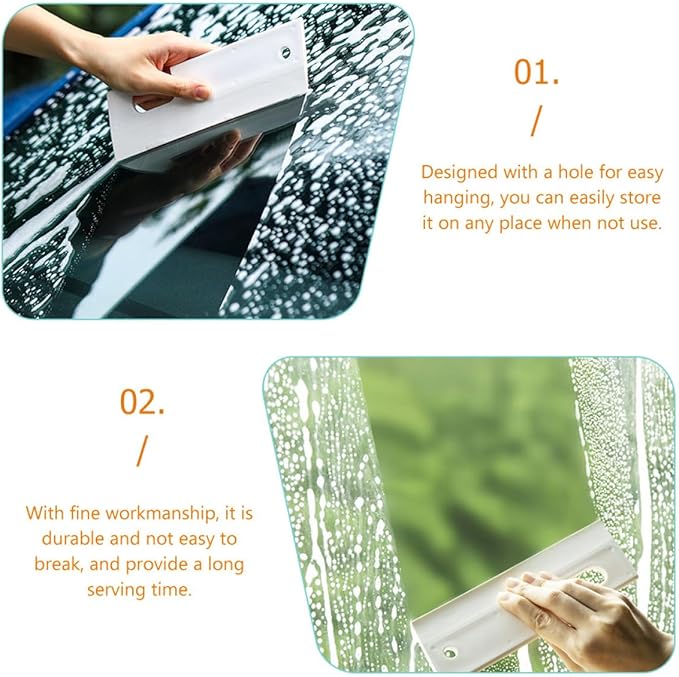 01.
/
Designed with a hole for easy hanging, you can easily store it on any place when not use.

02.
/
With fine workmanship, it is durable and not easy to break, and provide a long serving time.