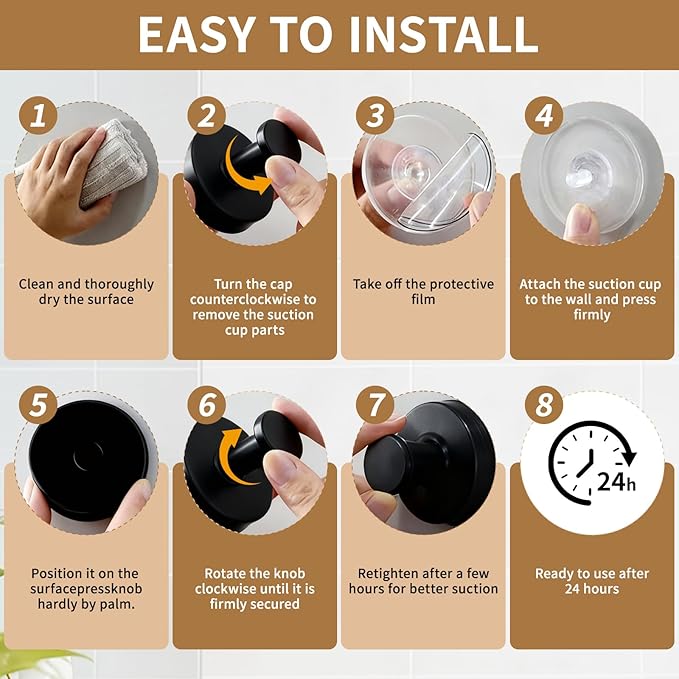 EASY TO INSTALL

1

Clean and thoroughly dry the surface

2

Turn the cap counterclockwise to remove the suction cup parts

3

Take off the protective film

4

Attach the suction cup to the wall and press firmly

5

Position it on the surfacepressknob hardly by palm.

6

Rotate the knob clockwise until it is firmly secured

7

Retighten after a few hours for better suction

8

24h

Ready to use after 24 hours