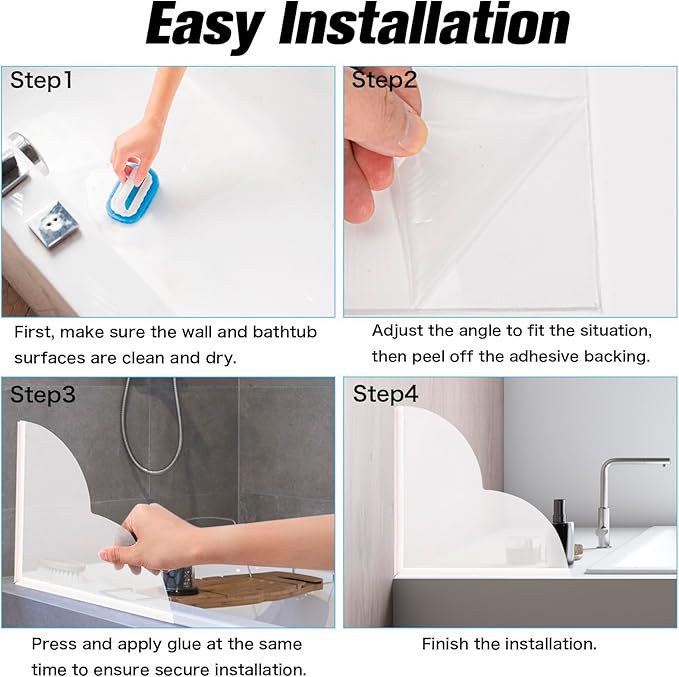 Easy Installation

Step1

First, make sure the wall and bathtub surfaces are clean and dry.

Step2

Adjust the angle to fit the situation, then peel off the adhesive backing.

Step3

Press and apply glue at the same time to ensure secure installation.

Step4

Finish the installation.