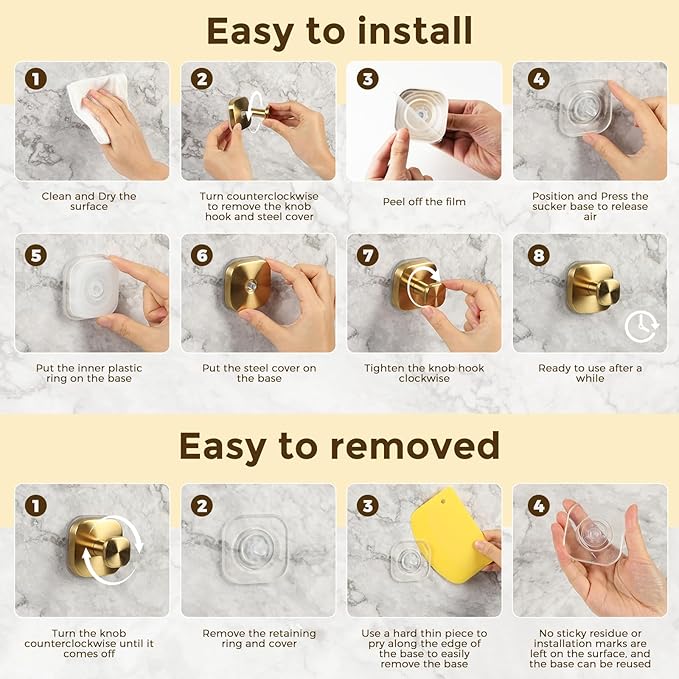 Easy to install

1
Clean and Dry the surface

2
Turn counterclockwise to remove the knob hook and steel cover

3
Peel off the film

4
Position and Press the sucker base to release air

5
Put the inner plastic ring on the base

6
Put the steel cover on the base

7
Tighten the knob hook clockwise

8
Ready to use after a while

Easy to removed

1
Turn the knob counterclockwise until it comes off

2
Remove the retaining ring and cover

3
Use a hard thin piece to pry along the edge of the base to easily remove the base

4
No sticky residue or installation marks are left on the surface, and the base can be reused