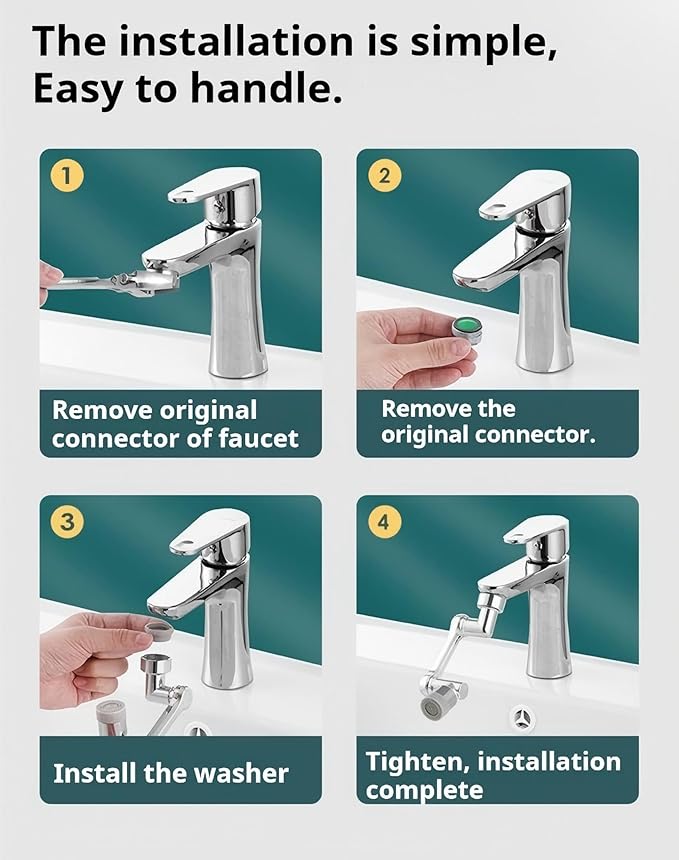 The installation is simple, Easy to handle.

1

Remove original connector of faucet

2

Remove the original connector.

3

Install the washer

4

Tighten, installation complete