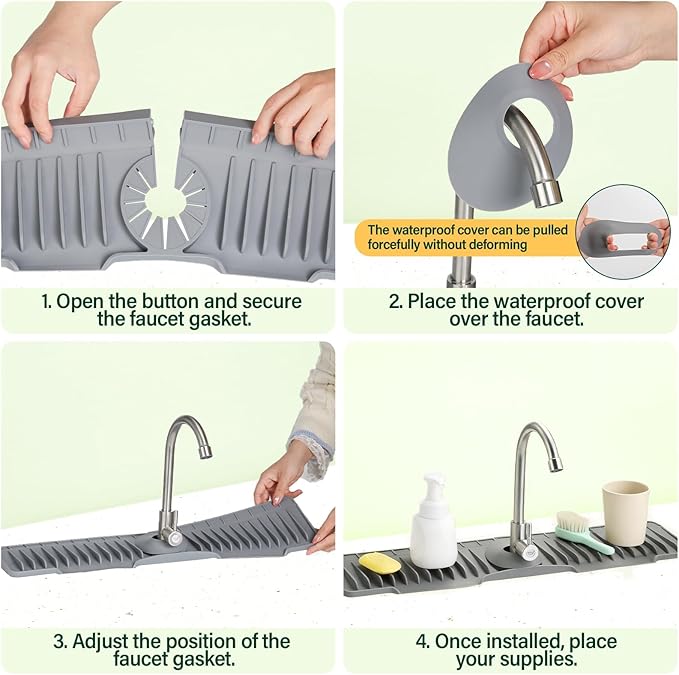 1. Open the button and secure the faucet gasket.

The waterproof cover can be pulled forcefully without deforming

2. Place the waterproof cover over the faucet.

3. Adjust the position of the faucet gasket.

4. Once installed, place your supplies.