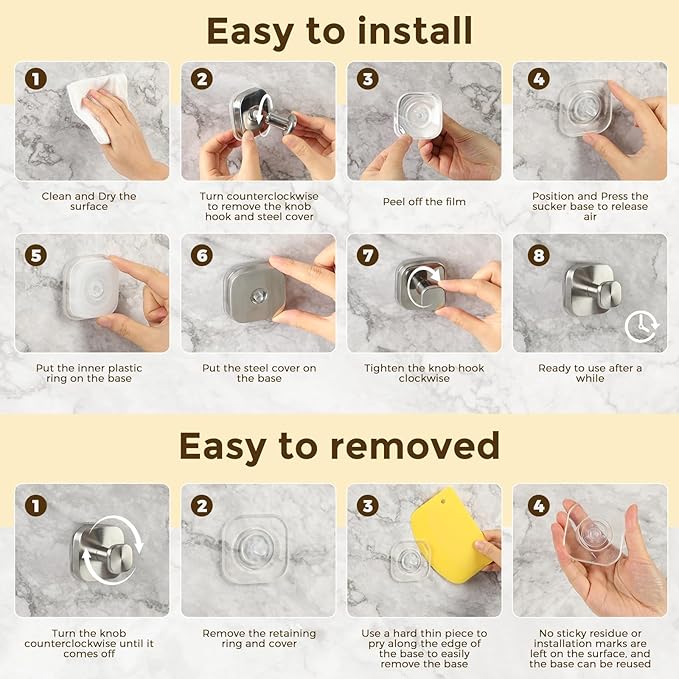 Easy to install

1

Clean and Dry the surface

2

Turn counterclockwise to remove the knob hook and steel cover

3

Peel off the film

4

Position and Press the sucker base to release air

5

Put the inner plastic ring on the base

6

Put the steel cover on the base

7

Tighten the knob hook clockwise

8

Ready to use after a while

Easy to removed

1

Turn the knob counterclockwise until it comes off

2

Remove the retaining ring and cover

3

Use a hard thin piece to pry along the edge of the base to easily remove the base

4

No sticky residue or installation marks are left on the surface, and the base can be reused