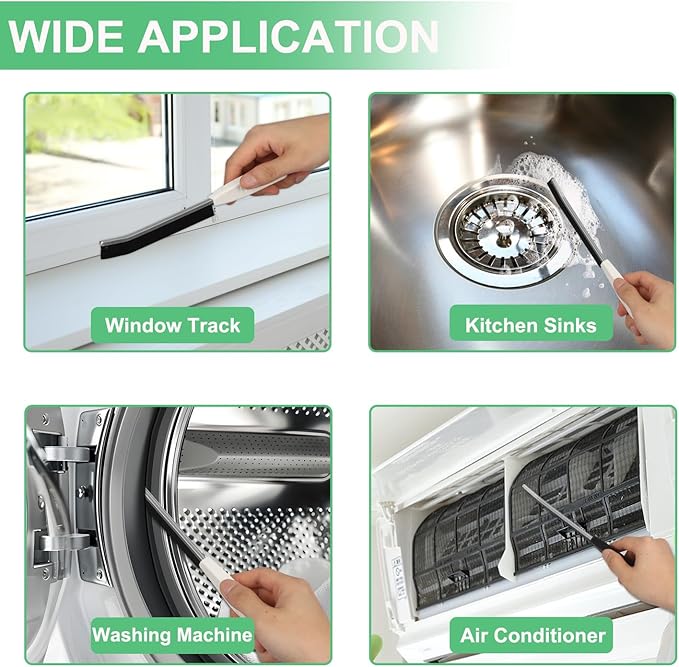 WIDE APPLICATION

Window Track

Kitchen Sinks

Washing Machine

Air Conditioner