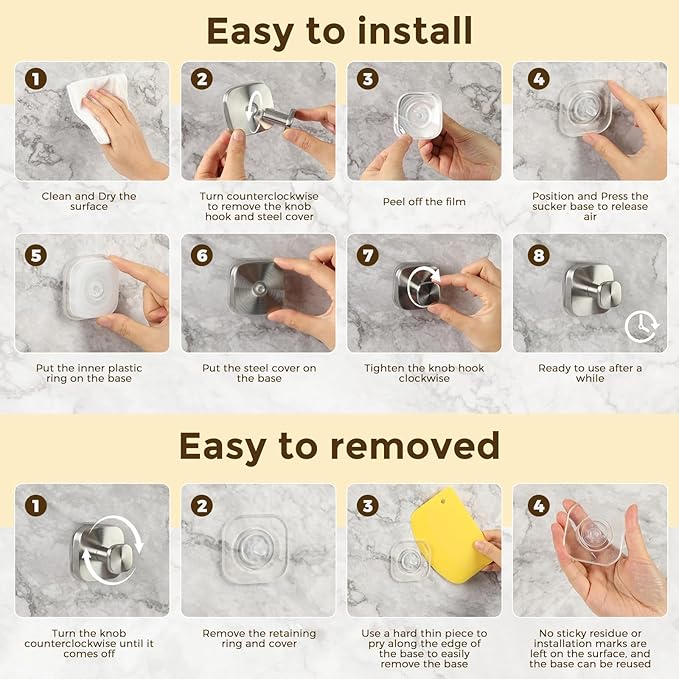 Easy to install

1
Clean and Dry the surface

2
Turn counterclockwise to remove the knob hook and steel cover

3
Peel off the film

4
Position and Press the sucker base to release air

5
Put the inner plastic ring on the base

6
Put the steel cover on the base

7
Tighten the knob hook clockwise

8
Ready to use after a while

Easy to removed

1
Turn the knob counterclockwise until it comes off

2
Remove the retaining ring and cover

3
Use a hard thin piece to pry along the edge of the base to easily remove the base

4
No sticky residue or installation marks are left on the surface, and the base can be reused