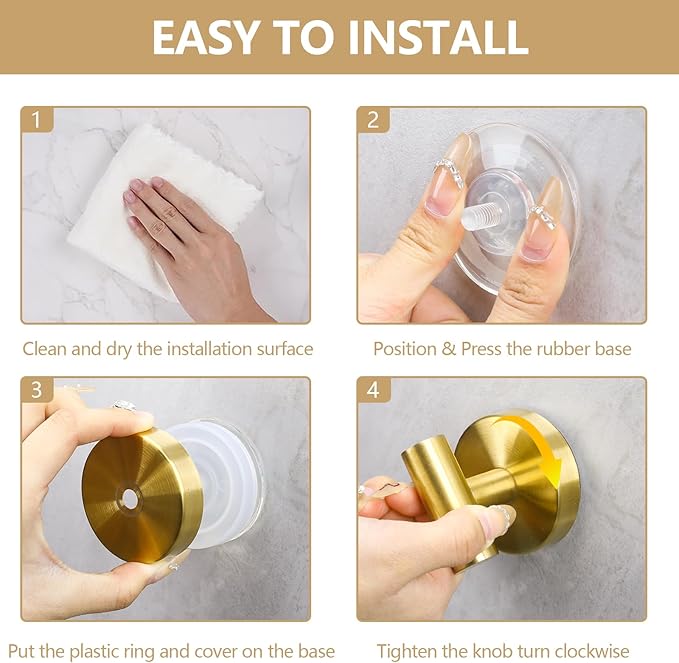 EASY TO INSTALL

1

Clean and dry the installation surface

2

Position & Press the rubber base

3

Put the plastic ring and cover on the base

4

Tighten the knob turn clockwise