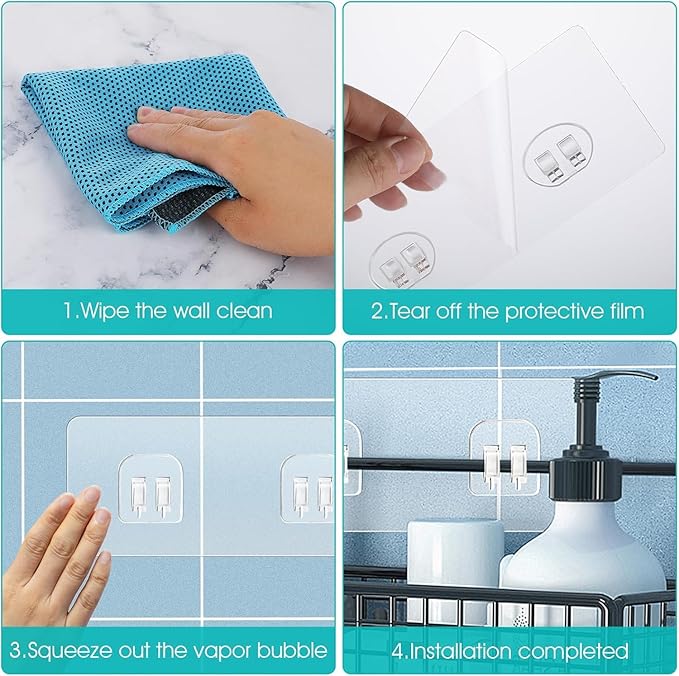 1.Wipe the wall clean

2.Tear off the protective film

3.Squeeze out the vapor bubble

4.Installation completed