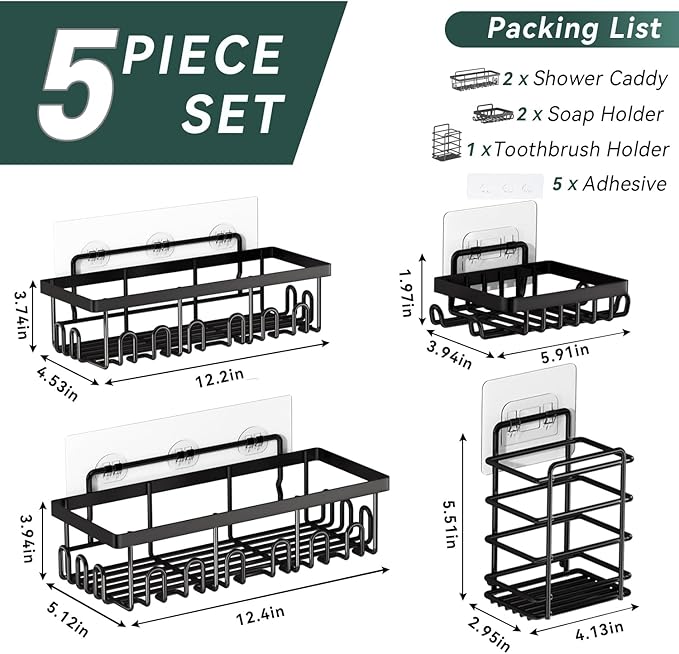 5 PIECE SET

Packing List

2 x Shower Caddy

2 x Soap Holder

1 xToothbrush Holder

5 x Adhesive

3.74in

4.53in

12.2in

1.97in

3.94in

5.91in

3.94in

5.12in

12.4in

5.51in

2.95in

4.13in