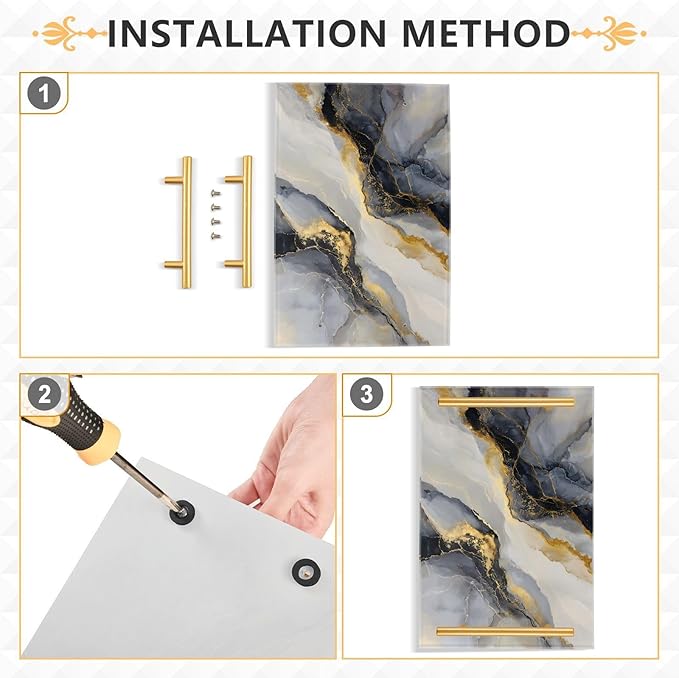 INSTALLATION METHOD

1

2

3