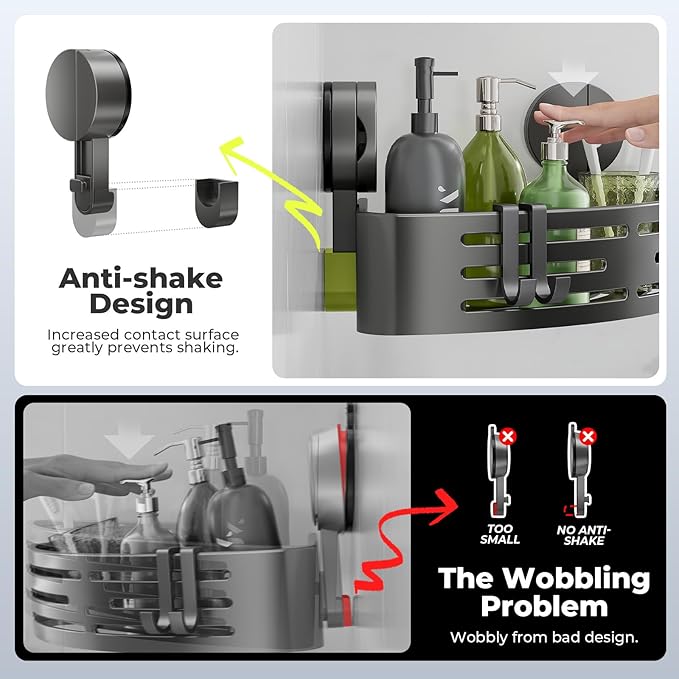 Anti-shake Design

Increased contact surface greatly prevents shaking.

TOO SMALL

NO ANTI-SHAKE

The Wobbling Problem

Wobbly from bad design.