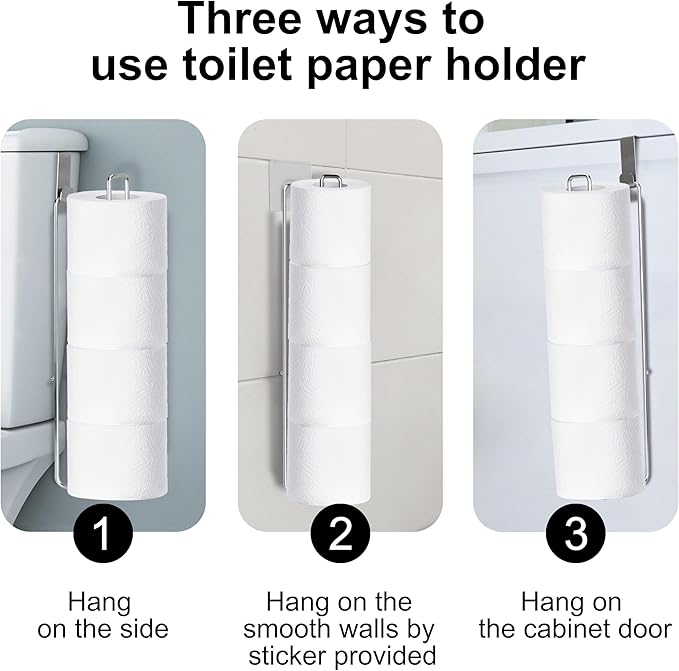 Three ways to use toilet paper holder

1

Hang on the side

2

Hang on the smooth walls by sticker provided

3

Hang on the cabinet door