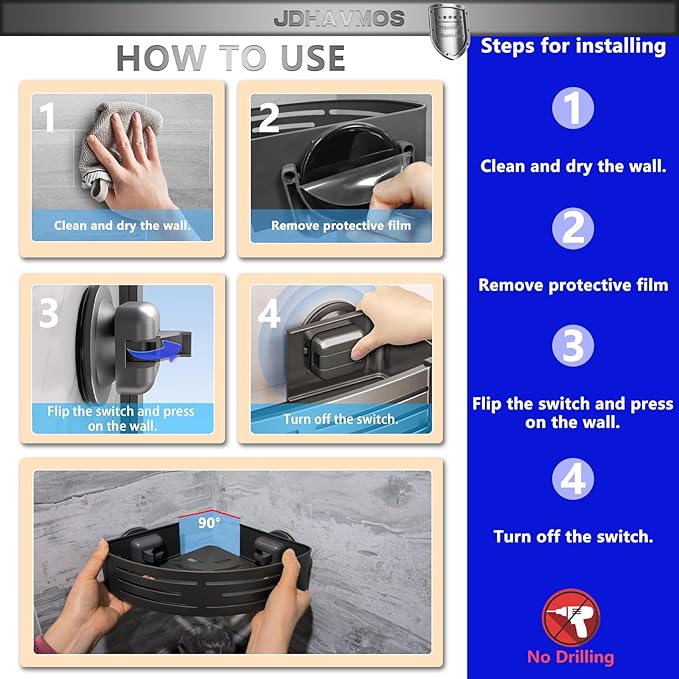 JDHAVMOS

HOW TO USE

1
Clean and dry the wall.

2
Remove protective film

3
Flip the switch and press on the wall.

4
Turn off the switch.

90°

Steps for installing

1
Clean and dry the wall.

2
Remove protective film

3
Flip the switch and press on the wall.

4
Turn off the switch.

No Drilling