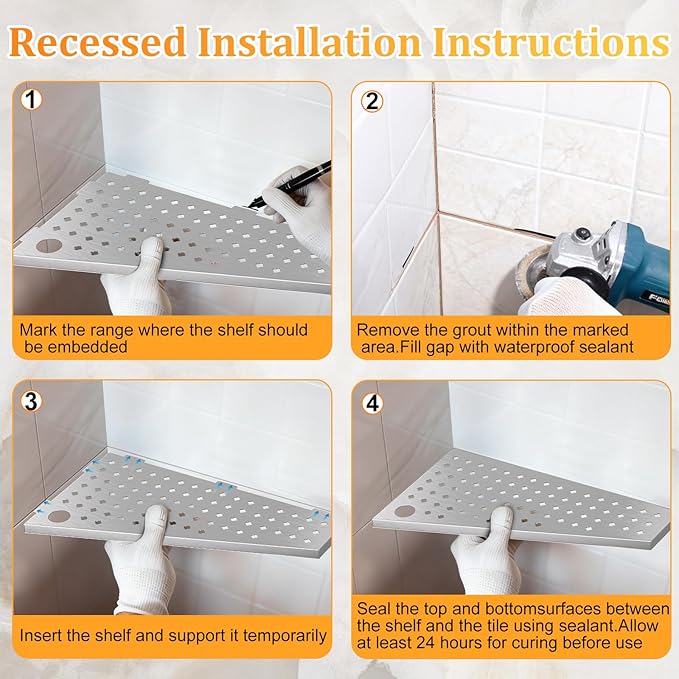 Recessed Installation Instructions

1

Mark the range where the shelf should be embedded

2

Remove the grout within the marked area.Fill gap with waterproof sealant

3

Insert the shelf and support it temporarily

4

Seal the top and bottomsurfaces between the shelf and the tile using sealant.Allow at least 24 hours for curing before use