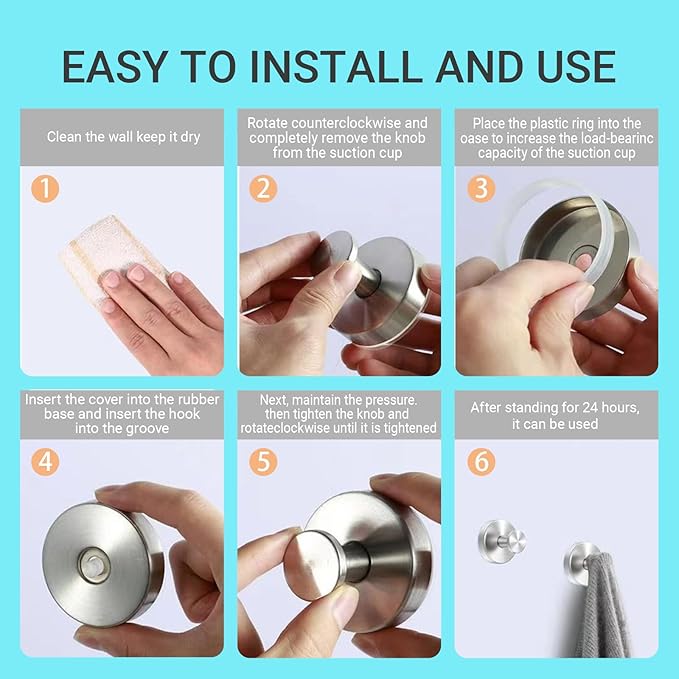 EASY TO INSTALL AND USE

Clean the wall keep it dry

1

Rotate counterclockwise and completely remove the knob from the suction cup

2

Place the plastic ring into the oase to increase the load-bearinc capacity of the suction cup

3

Insert the cover into the rubber base and insert the hook into the groove

4

Next, maintain the pressure. then tighten the knob and rotateclockwise until it is tightened

5

After standing for 24 hours, it can be used

6