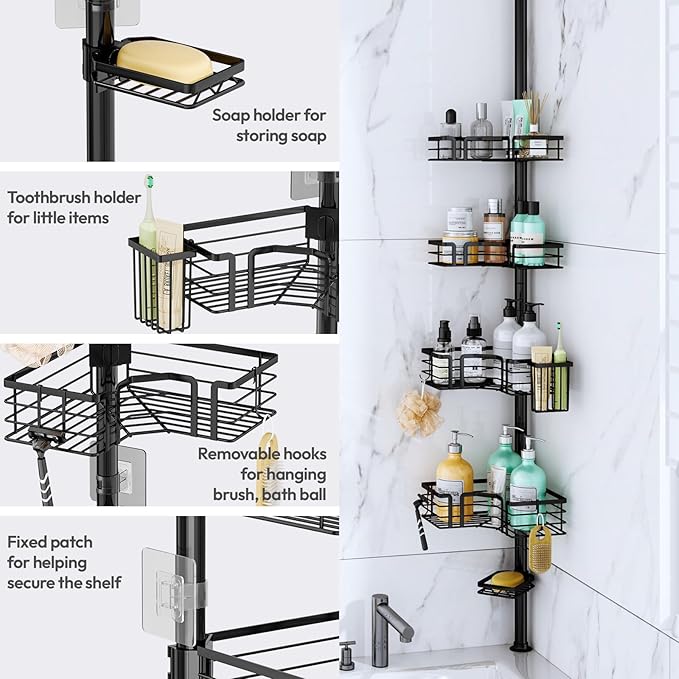 Soap holder for storing soap

Toothbrush holder for little items

Removable hooks for hanging brush, bath ball

Fixed patch for helping secure the shelf