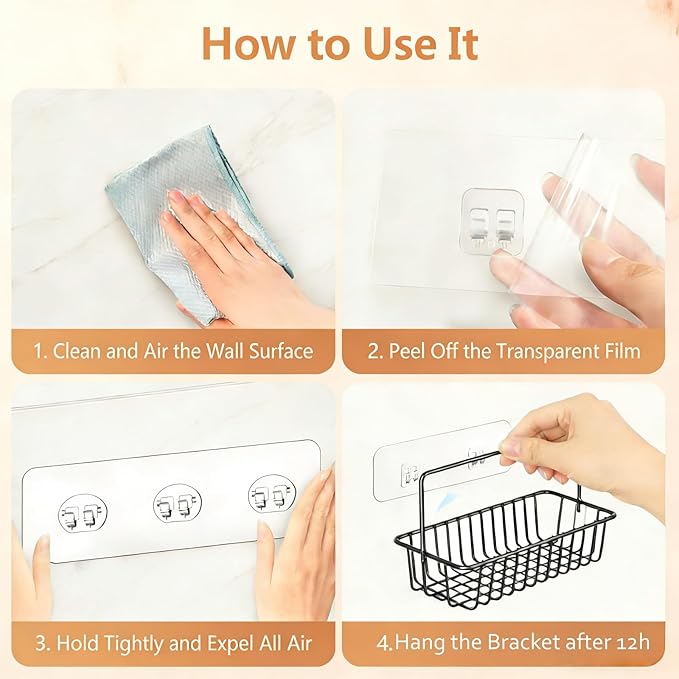 How to Use It

1. Clean and Air the Wall Surface

2. Peel Off the Transparent Film

3. Hold Tightly and Expel All Air

4.Hang the Bracket after 12h