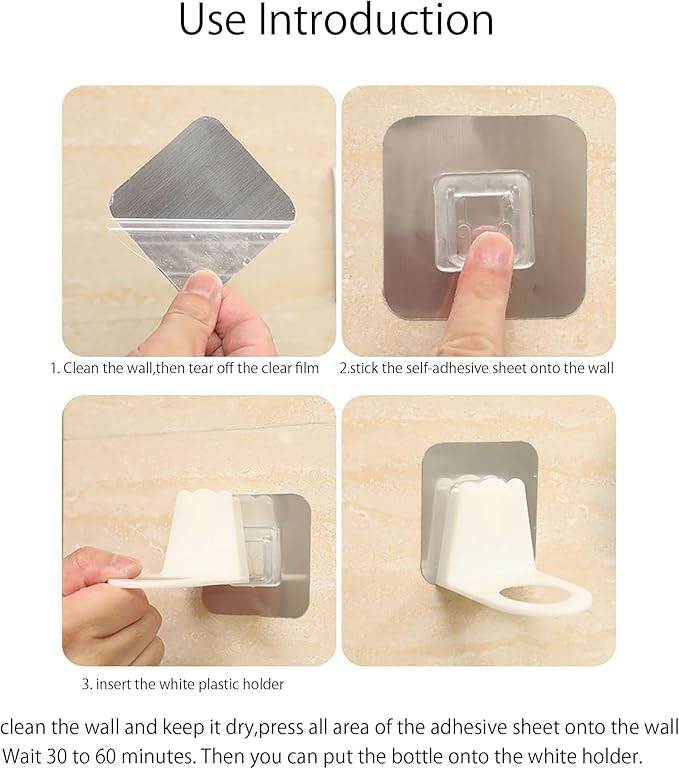 Use Introduction

1. Clean the wall,then tear off the clear film

2.stick the self-adhesive sheet onto the wall

3. insert the white plastic holder

clean the wall and keep it dry,press all area of the adhesive sheet onto the wall
Wait 30 to 60 minutes. Then you can put the bottle onto the white holder.