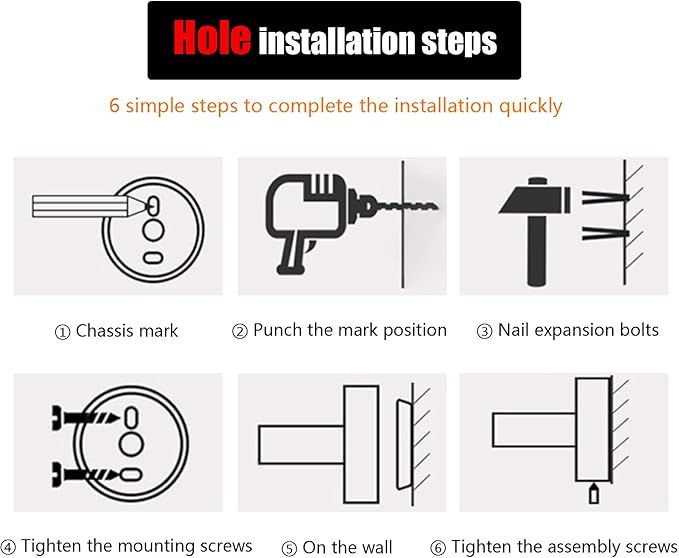 Hole installation steps

6 simple steps to complete the installation quickly

① Chassis mark

② Punch the mark position

③ Nail expansion bolts

④ Tighten the mounting screws

⑤ On the wall

⑥ Tighten the assembly screws