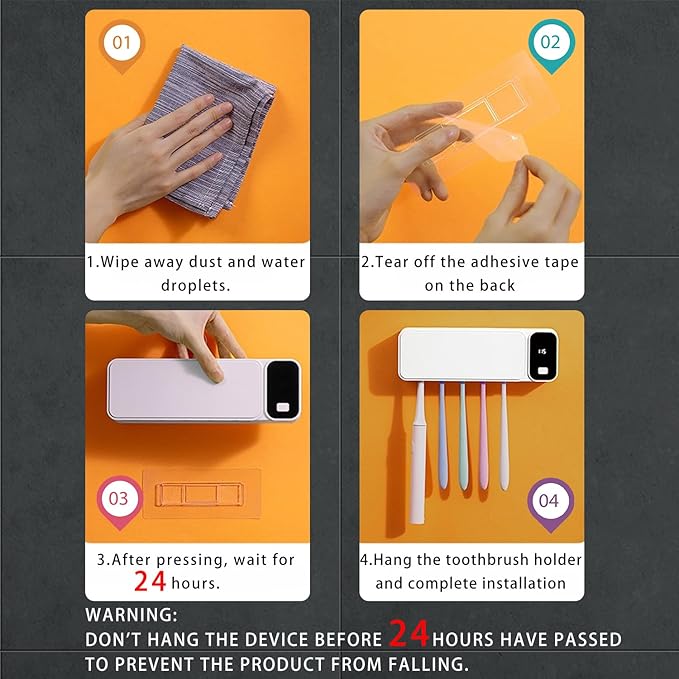 01

1.Wipe away dust and water droplets.

02

2.Tear off the adhesive tape on the back

03

3.After pressing, wait for 24 hours.

04

4.Hang the toothbrush holder and complete installation

WARNING:
DON'T HANG THE DEVICE BEFORE 24 HOURS HAVE PASSED TO PREVENT THE PRODUCT FROM FALLING.