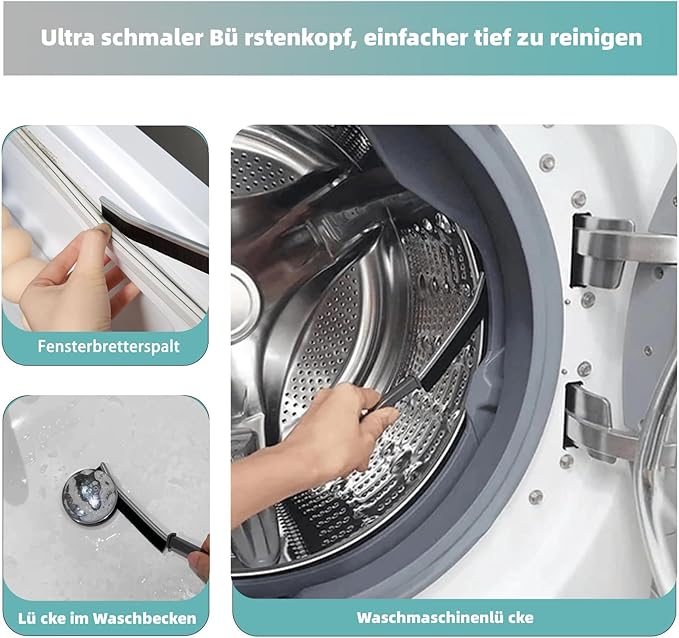 Ultra schmaler Bü rstenkopf, einfacher tief zu reinigen

Fensterbretterspalt

Lü cke im Waschbecken

Waschmaschinenlü cke