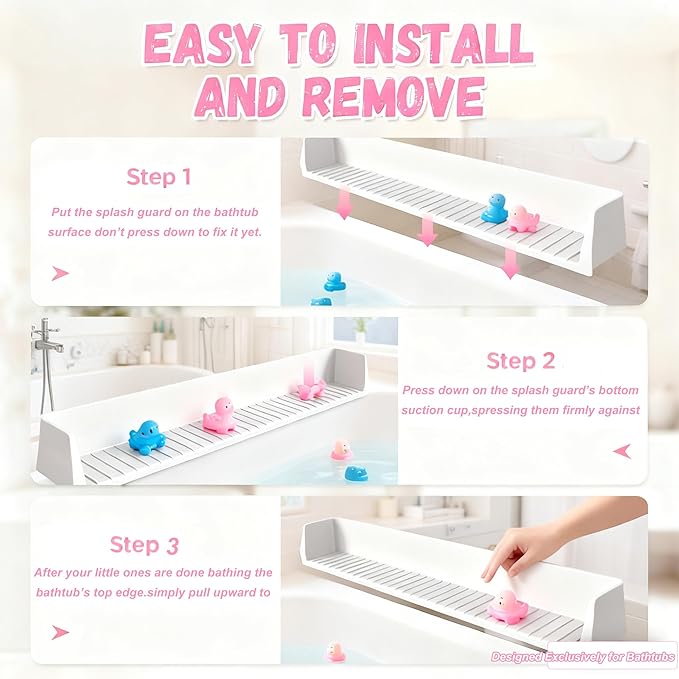 EASY TO INSTALL AND REMOVE

Step 1

Put the splash guard on the bathtub surface don't press down to fix it yet.

Step 2

Press down on the splash guard's bottom suction cup,spressing them firmly against

Step 3

After your little ones are done bathing the bathtub's top edge.simply pull upward to

Designed Exclusively for Bathtubs