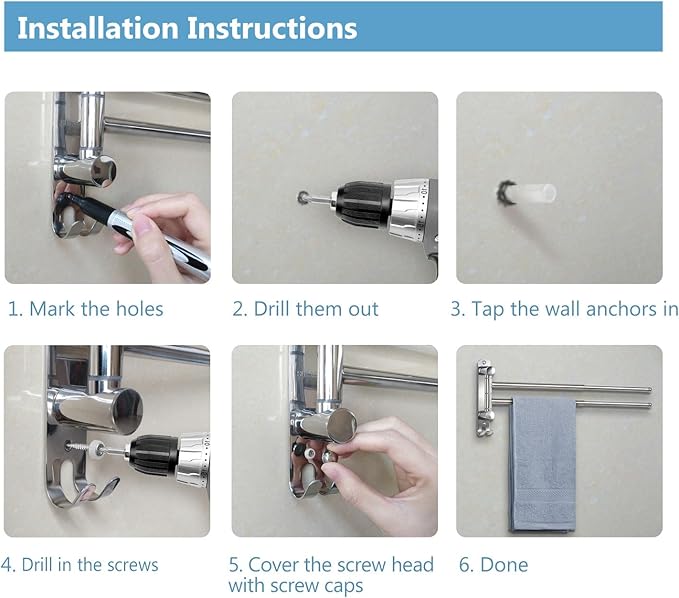 Installation Instructions

1. Mark the holes

2. Drill them out

3. Tap the wall anchors in

4. Drill in the screws

5. Cover the screw head with screw caps

6. Done