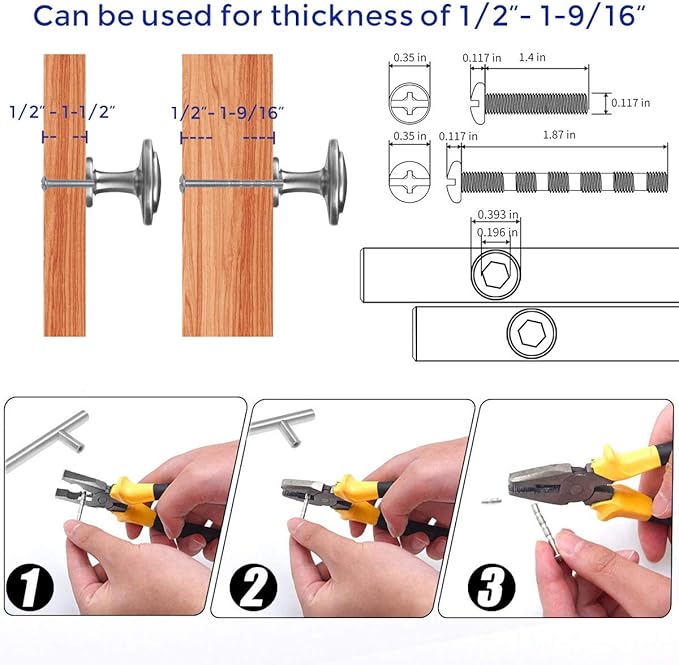 Can be used for thickness of 1/2"- 1-9/16"

1/2" - 1-1/2"

1/2"- 1-9/16"

0.35 in

0.117 in

1.4 in

0.117 in

0.35 in

0.117 in

1.87 in

0.393 in

0.196 in

1

2

3