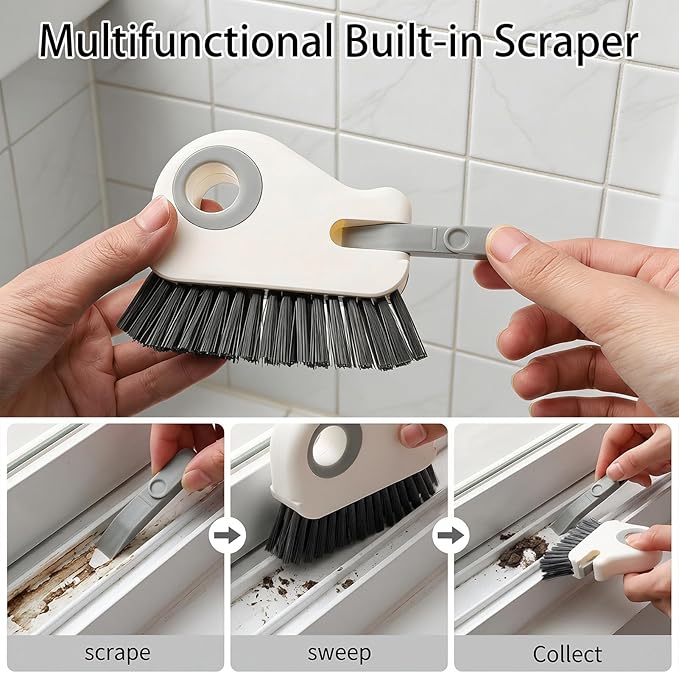 Multifunctional Built-in Scraper

scrape

sweep

Collect