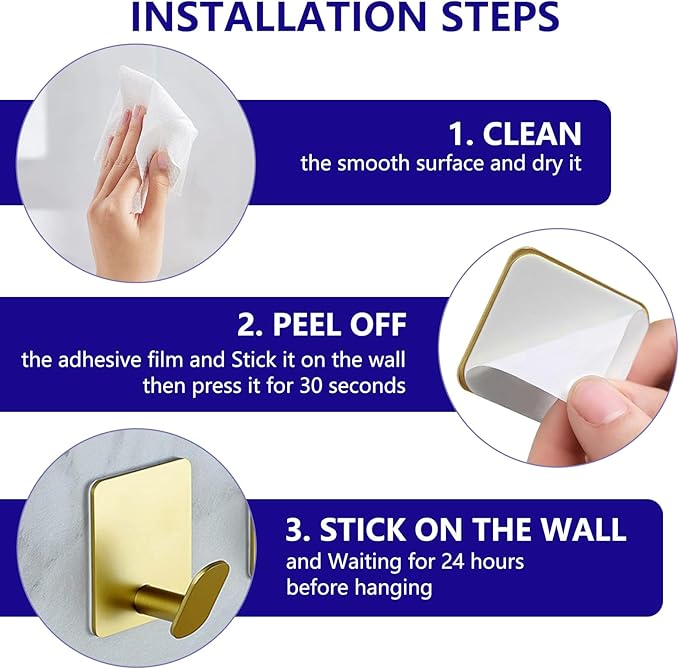 INSTALLATION STEPS

1. CLEAN
the smooth surface and dry it

2. PEEL OFF
the adhesive film and Stick it on the wall then press it for 30 seconds

3. STICK ON THE WALL
and Waiting for 24 hours before hanging