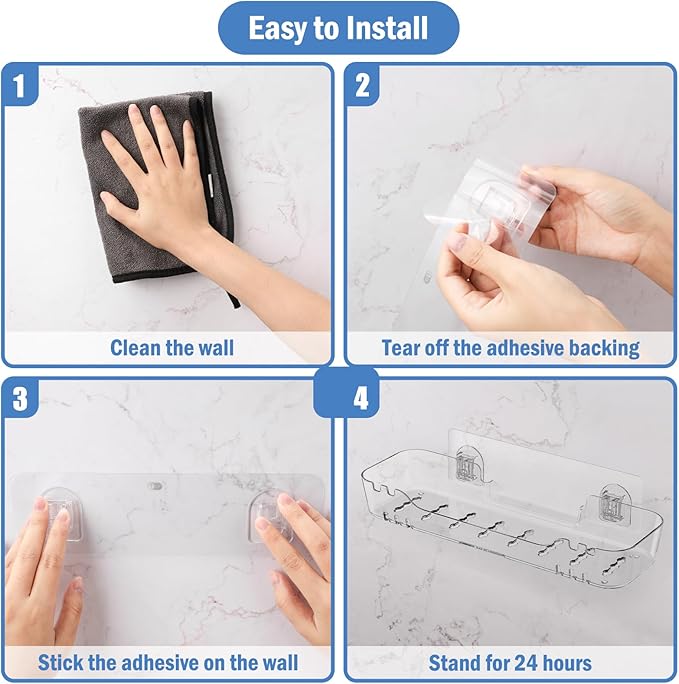 Easy to Install

1

Clean the wall

2

Tear off the adhesive backing

3

Stick the adhesive on the wall

4

Stand for 24 hours