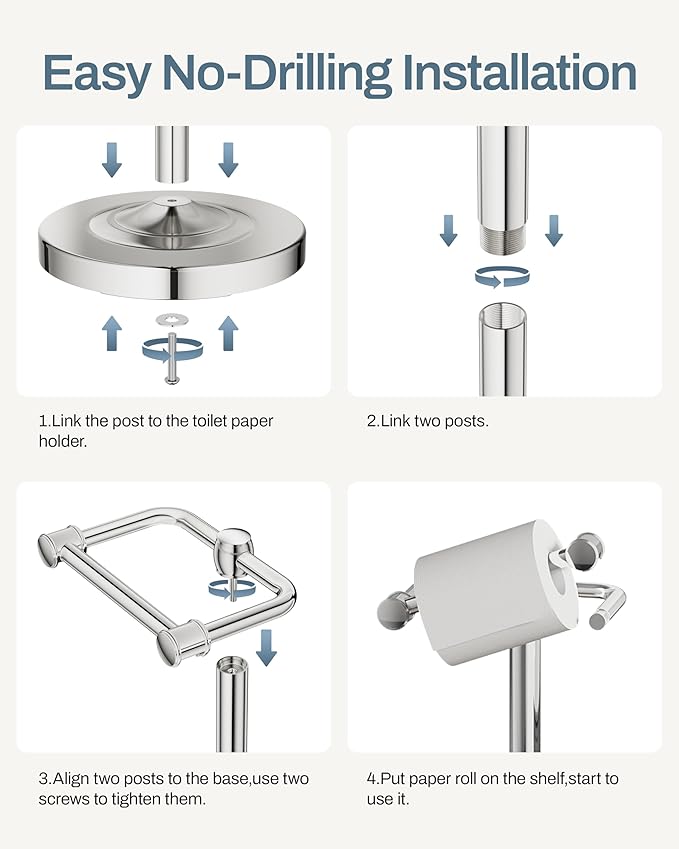 Easy No-Drilling Installation

1.Link the post to the toilet paper holder.

2.Link two posts.

3.Align two posts to the base,use two screws to tighten them.

4.Put paper roll on the shelf,start to use it.