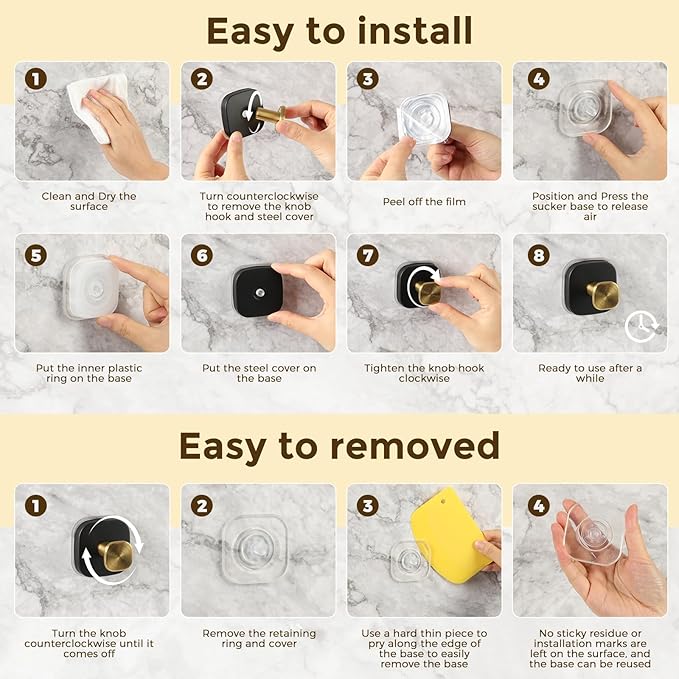 Easy to install

1
Clean and Dry the surface

2
Turn counterclockwise to remove the knob hook and steel cover

3
Peel off the film

4
Position and Press the sucker base to release air

5
Put the inner plastic ring on the base

6
Put the steel cover on the base

7
Tighten the knob hook clockwise

8
Ready to use after a while

Easy to removed

1
Turn the knob counterclockwise until it comes off

2
Remove the retaining ring and cover

3
Use a hard thin piece to pry along the edge of the base to easily remove the base

4
No sticky residue or installation marks are left on the surface, and the base can be reused