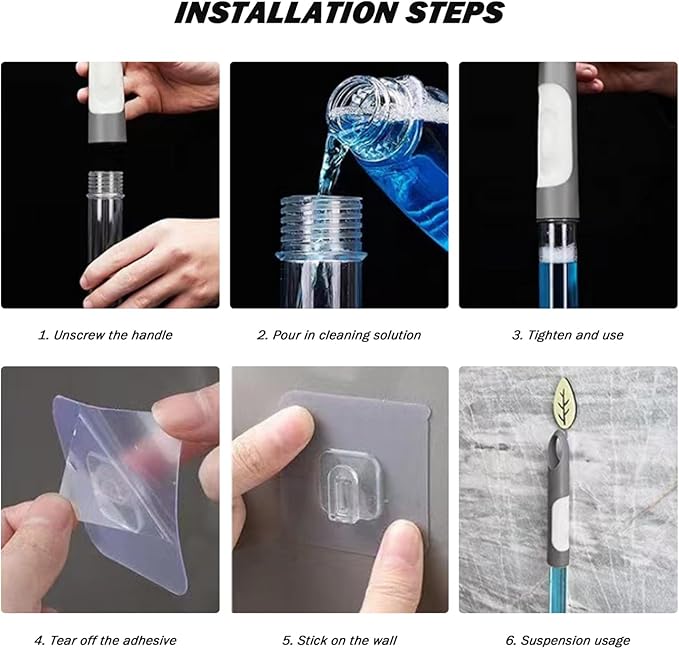 INSTALLATION STEPS

1. Unscrew the handle

2. Pour in cleaning solution

3. Tighten and use

4. Tear off the adhesive

5. Stick on the wall

6. Suspension usage