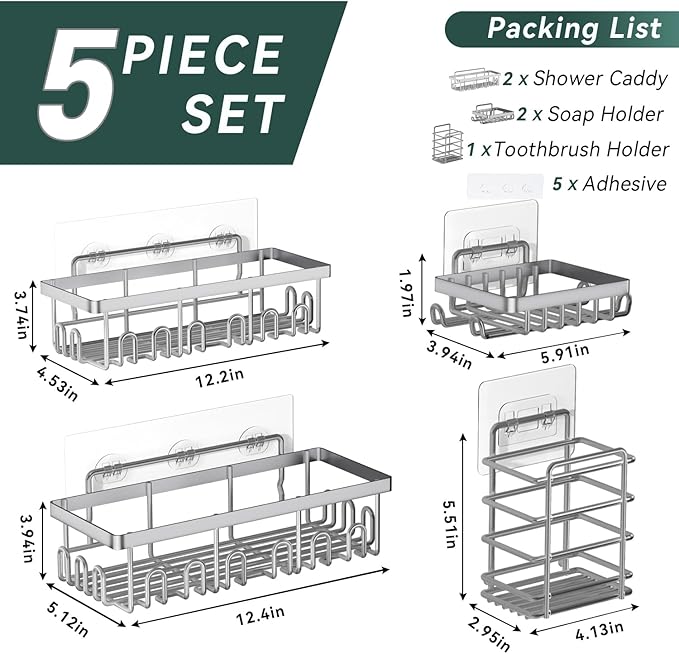 5 PIECE SET

Packing List

2 x Shower Caddy

2 x Soap Holder

1 xToothbrush Holder

5 x Adhesive

3.74in

4.53in

12.2in

1.97in

3.94in

5.91in

3.94in

5.12in

12.4in

5.51in

2.95in

4.13in