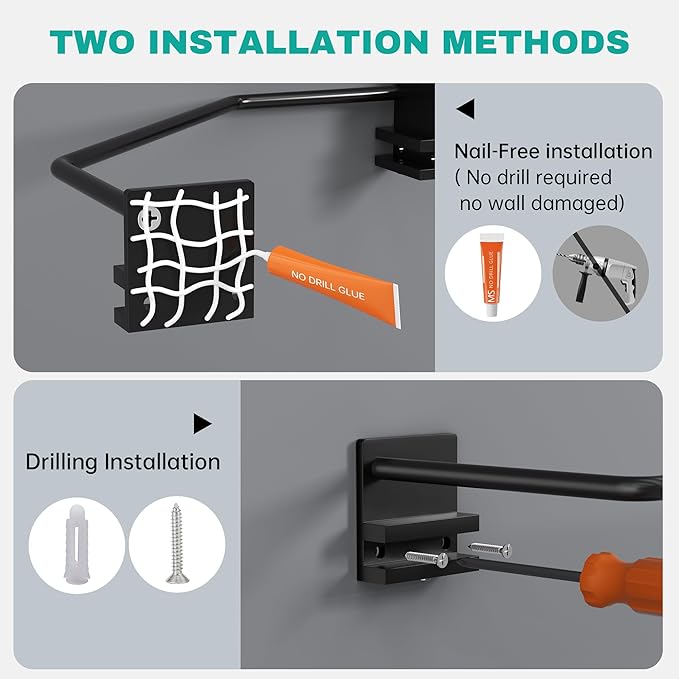 TWO INSTALLATION METHODS

NO DRILL GLUE

Nail-Free installation
( No drill required
no wall damaged)

MS NO DRILL GLUE

Drilling Installation