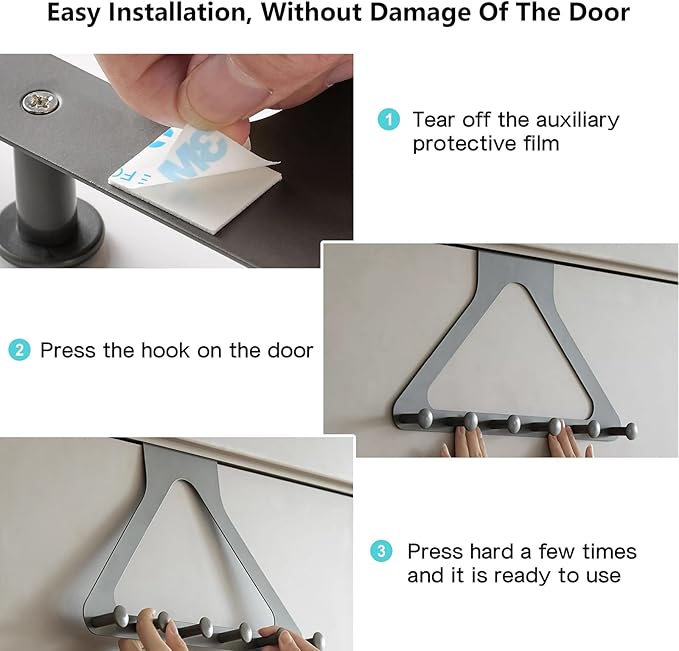 Easy Installation, Without Damage Of The Door

3M

1 Tear off the auxiliary protective film

2 Press the hook on the door

3 Press hard a few times and it is ready to use