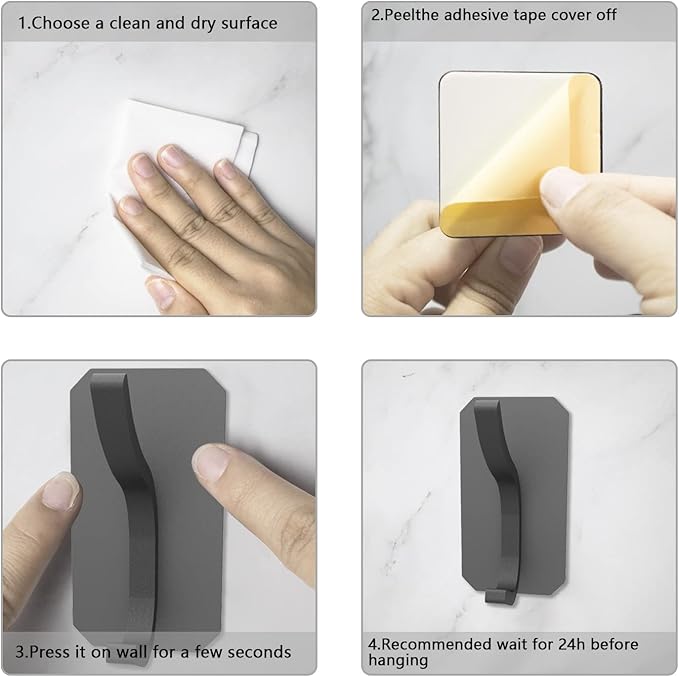 1.Choose a clean and dry surface

2.Peelthe adhesive tape cover off

3.Press it on wall for a few seconds

4.Recommended wait for 24h before hanging