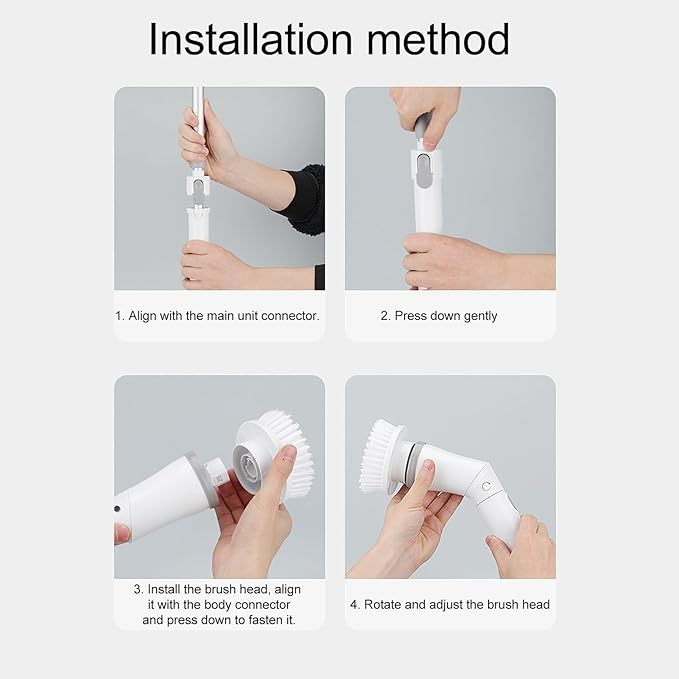 Installation method

1. Align with the main unit connector.

2. Press down gently

3. Install the brush head, align it with the body connector and press down to fasten it.

4. Rotate and adjust the brush head