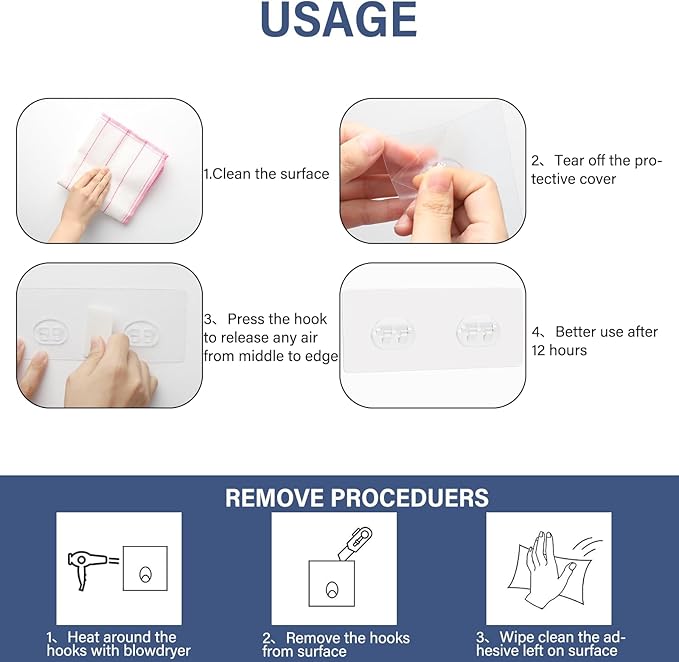 USAGE

1.Clean the surface

2、Tear off the protective cover

3、Press the hook to release any air from middle to edge

4、Better use after 12 hours

REMOVE PROCEDUERS

1、Heat around the hooks with blowdryer

2、Remove the hooks from surface

3、Wipe clean the adhesive left on surface