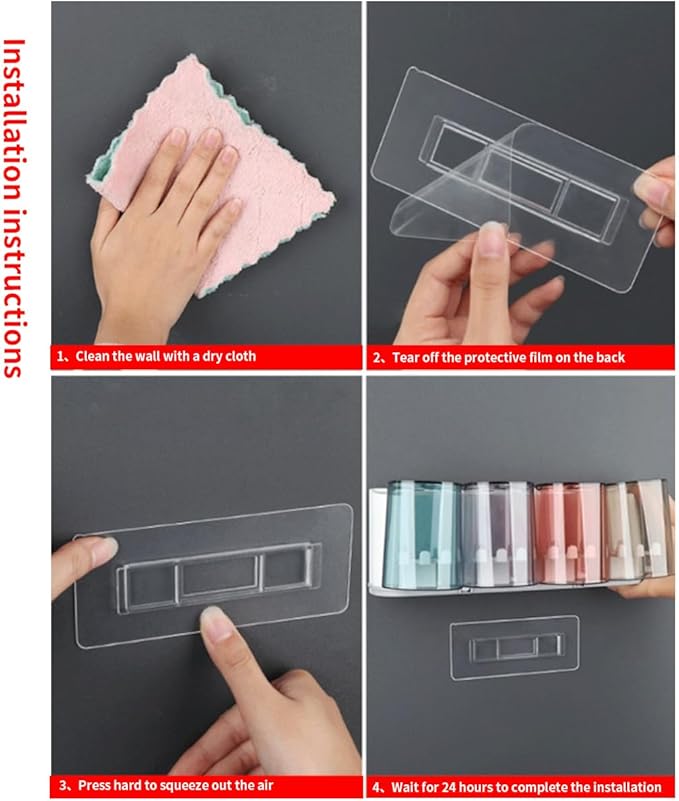 Installation instructions

1、Clean the wall with a dry cloth

2、Tear off the protective film on the back

3、Press hard to squeeze out the air

4、Wait for 24 hours to complete the installation