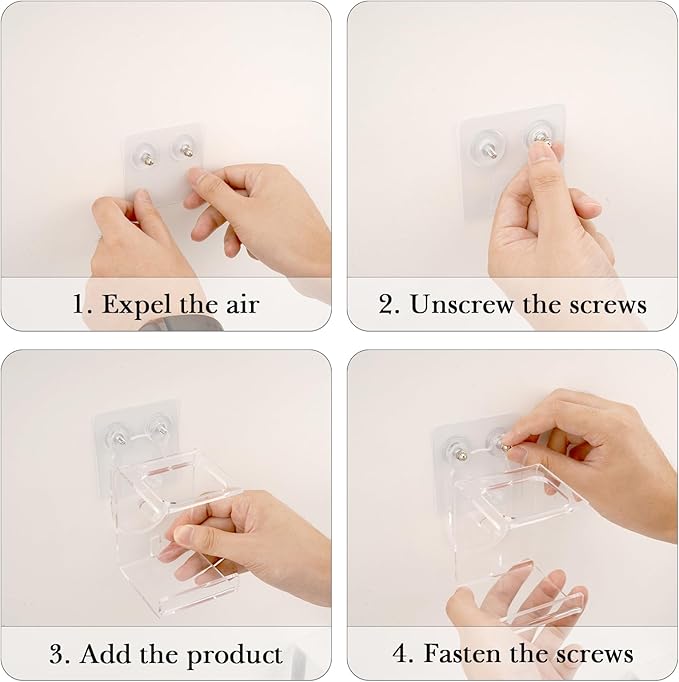 1. Expel the air

2. Unscrew the screws

3. Add the product

4. Fasten the screws