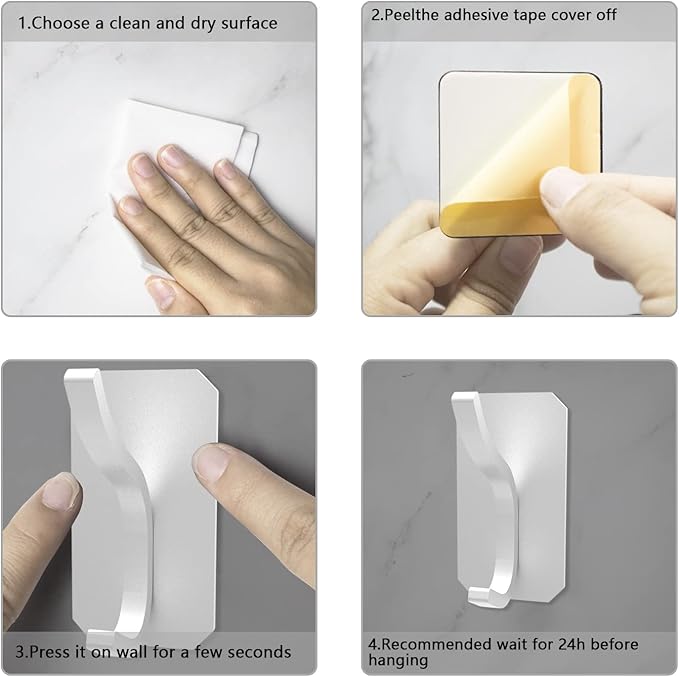 1.Choose a clean and dry surface

2.Peelthe adhesive tape cover off

3.Press it on wall for a few seconds

4.Recommended wait for 24h before hanging