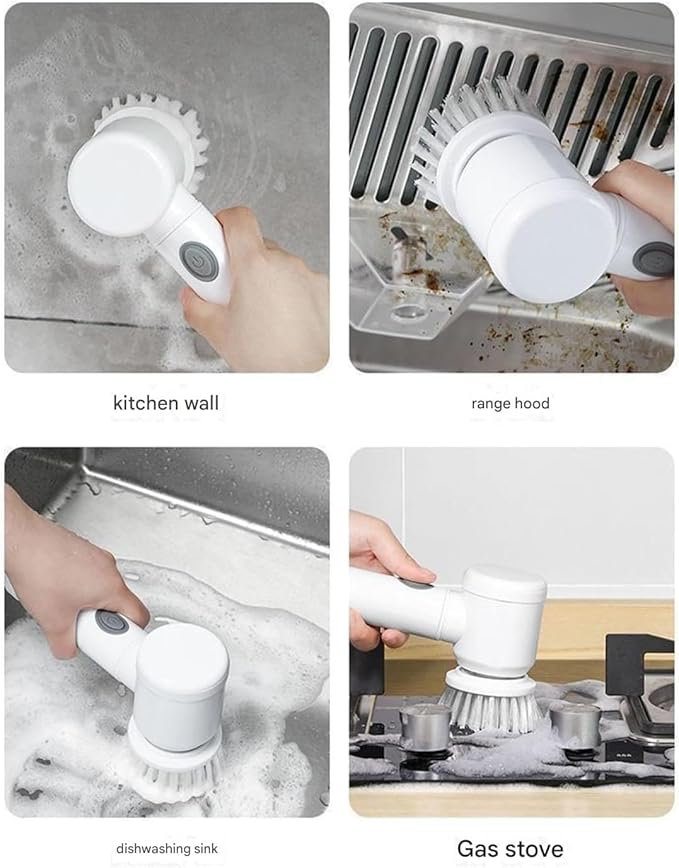 kitchen wall

range hood

dishwashing sink

Gas stove