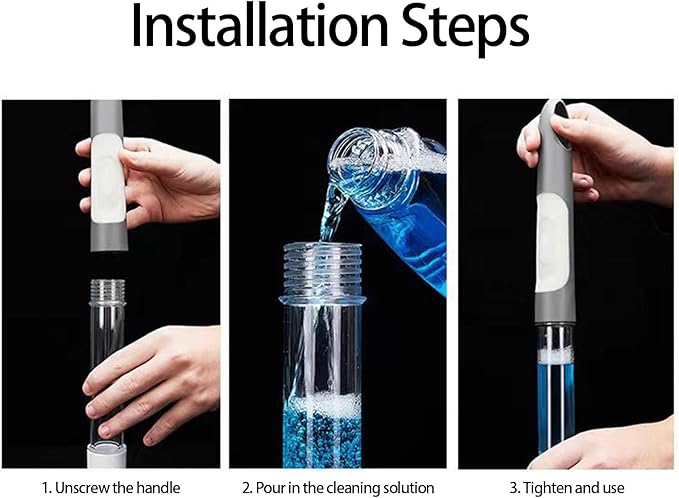 Installation Steps

1. Unscrew the handle

2. Pour in the cleaning solution

3. Tighten and use