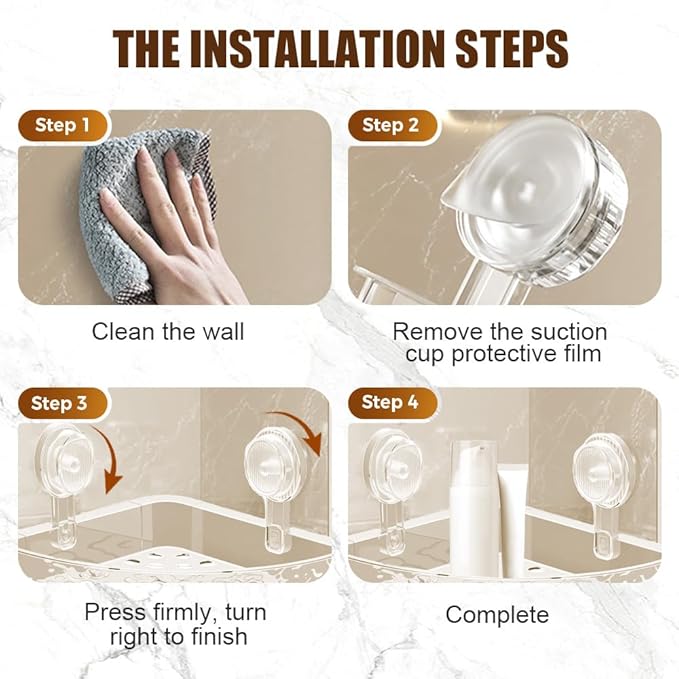 THE INSTALLATION STEPS

Step 1

Clean the wall

Step 2

Remove the suction cup protective film

Step 3

Press firmly, turn right to finish

Step 4

Complete