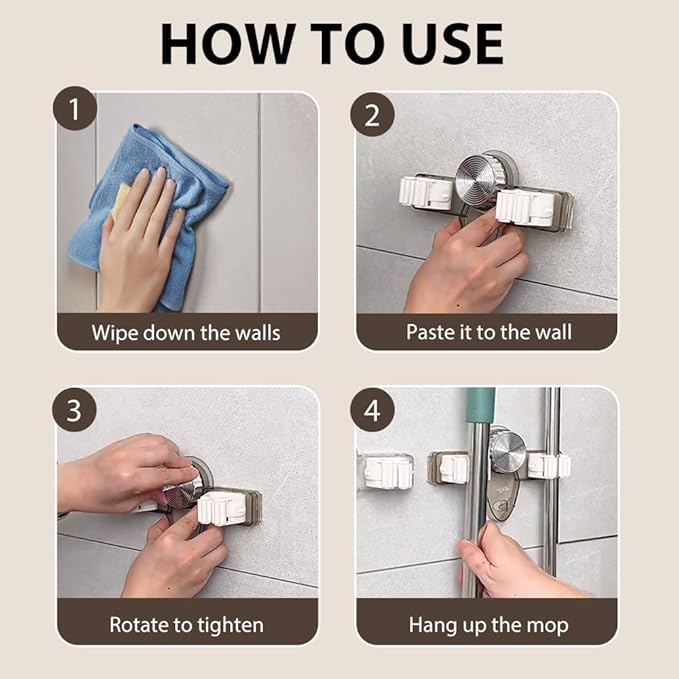 HOW TO USE

1

Wipe down the walls

2

Paste it to the wall

3

Rotate to tighten

4

Hang up the mop