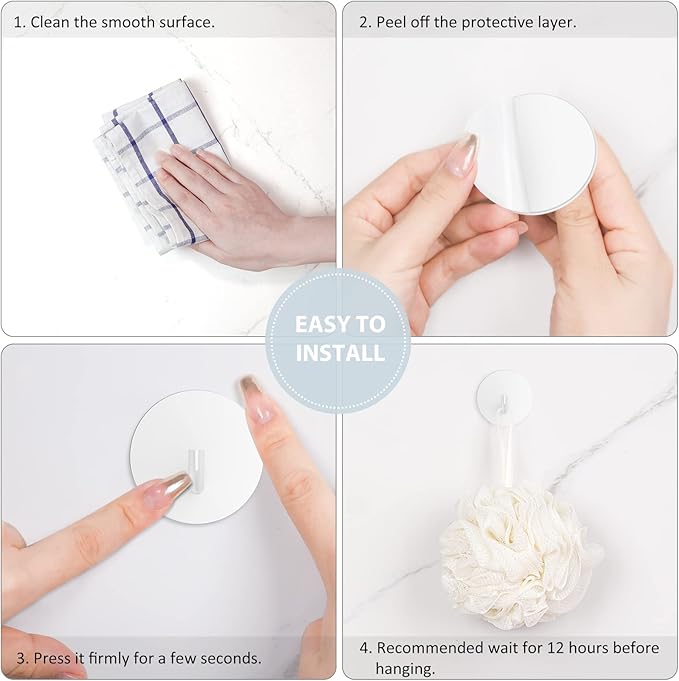 1. Clean the smooth surface.

2. Peel off the protective layer.

EASY TO INSTALL

3. Press it firmly for a few seconds.

4. Recommended wait for 12 hours before hanging.