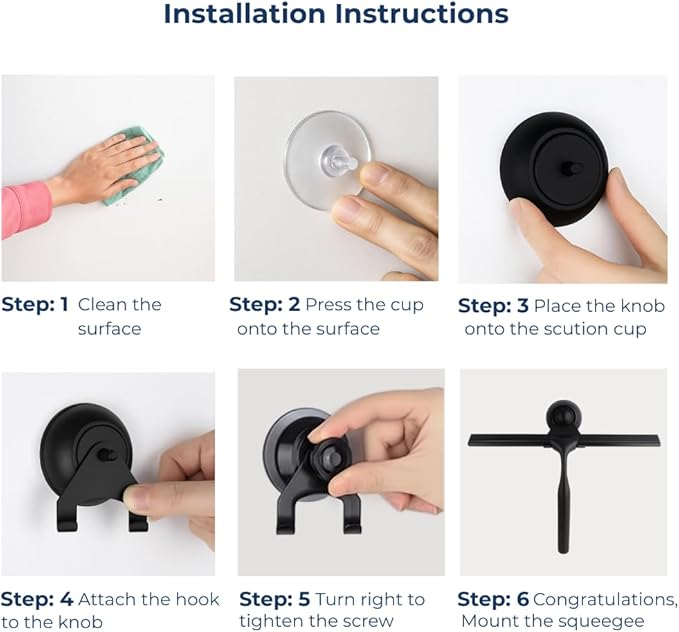 Installation Instructions

Step: 1 Clean the surface

Step: 2 Press the cup onto the surface

Step: 3 Place the knob onto the scution cup

Step: 4 Attach the hook to the knob

Step: 5 Turn right to tighten the screw

Step: 6 Congratulations, Mount the squeegee